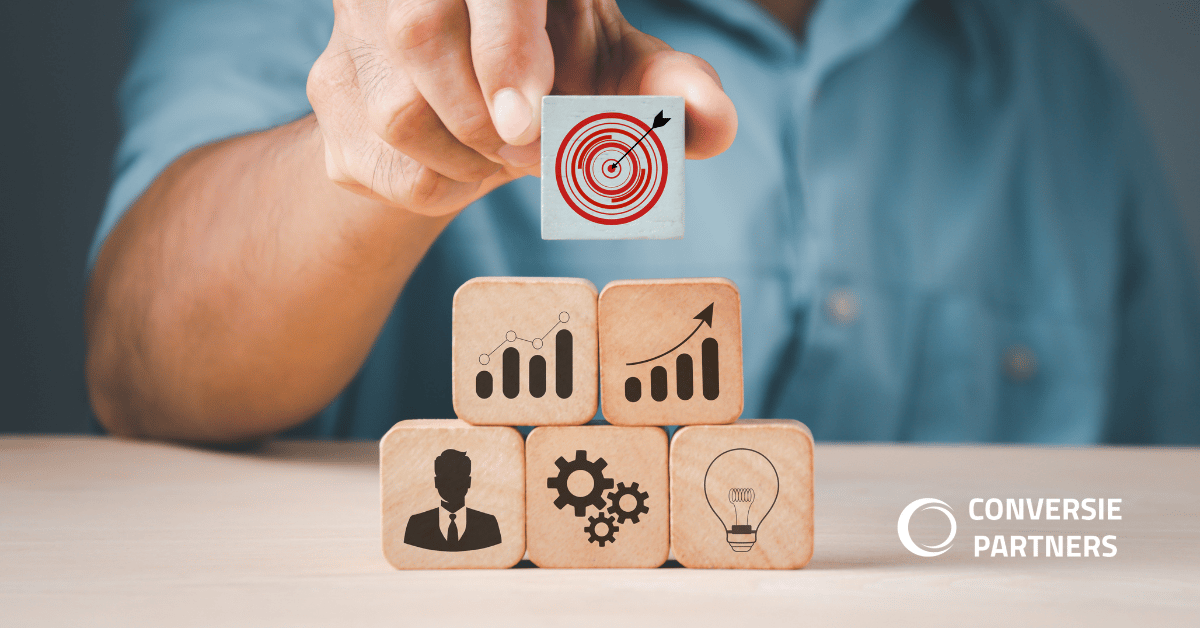 CONVERSIE PARTNERS